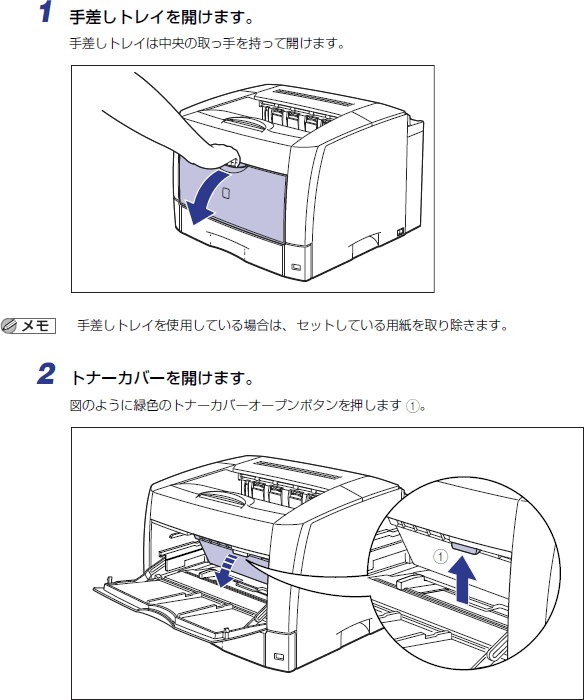 1 手差しトレイを開けます。

手差しトレイは中央の取っ手を持って開けます。

メモ 手差しトレイを使用している場合は、セットしている用紙を取り除きます。

2 トナーカバーを開けます。

図のように緑色のトナーカバーオープンボタンを押します ①。

①