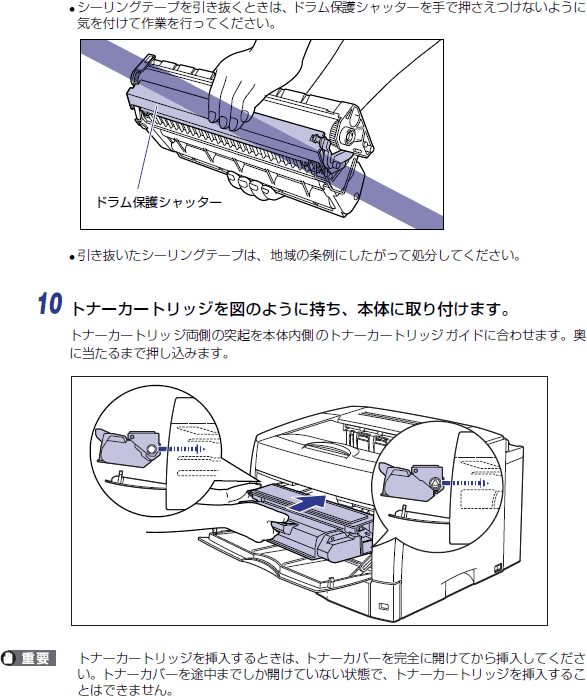 • シーリングテープを引き抜くときは、ドラム保護シャッターを手で押さえつけないように気を付けて作業を行ってください。

ドラム保護シャッター

• 引き抜いたシーリングテープは、地域の条例にしたがって処分してください。

10 トナーカートリッジを図のように持ち、本体に取り付けます。

トナーカートリッジ両側の突起を本体内側のトナーカートリッジガイドに合わせます。奥に当たるまで押し込みます。

重要　トナーカートリッジを挿入するときは、トナーカバーを完全に開けてから挿入してください。トナーカバーを途中までしか開けていない状態で、トナーカートリッジを挿入することはできません。