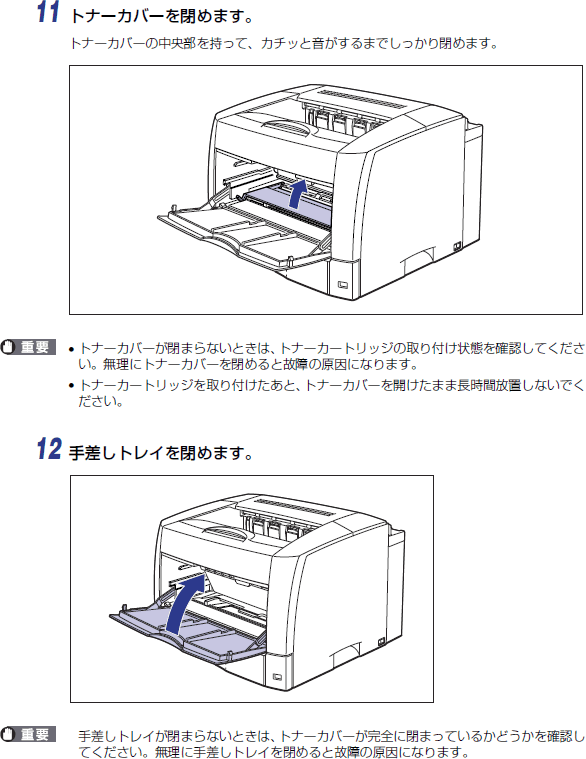 11 トナーカバーを閉めます。

トナーカバーの中央部を持って、カチッと音がするまでしっかり閉めます。

重要

• トナーカバーが閉まらないときは、トナーカートリッジの取り付け状態を確認してください。無理にトナーカバーを閉めると故障の原因になります。

• トナーカートリッジを取り付けたあと、トナーカバーを開けたまま長時間放置しないでください。

12 手差しトレイを閉めます。

重要

手差しトレイが閉まらないときは、トナーカバーが完全に閉まっているかどうかを確認してください。無理に手差しトレイを閉めると故障の原因になります。