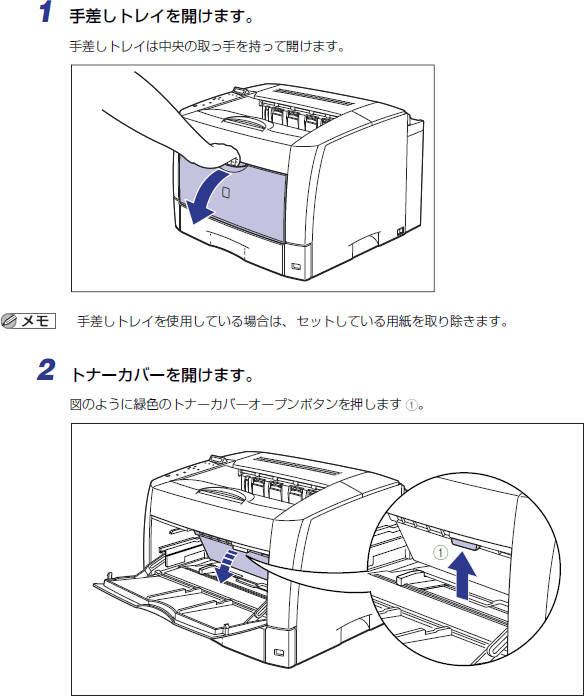 1 手差しトレイを開けます。

手差しトレイは中央の取っ手を持って開けます。

メモ　手差しトレイを使用している場合は、セットしている用紙を取り除きます。

2 トナーカバーを開けます。

図のように緑色のトナーカバーオープンボタンを押します ①。

①