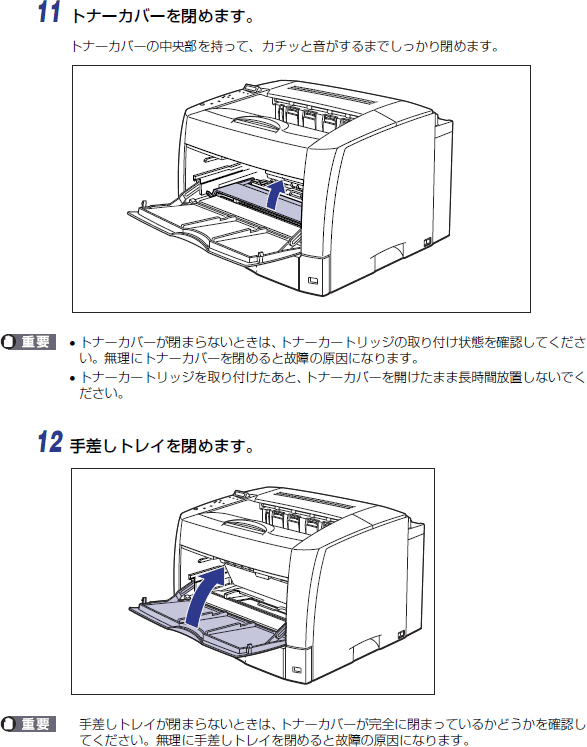 11 トナーカバーを閉めます。

トナーカバーの中央部を持って、カチッと音がするまでしっかり閉めます。

重要
• トナーカバーが閉まらないときは、トナーカートリッジの取り付け状態を確認してください。無理にトナーカバーを閉めると故障の原因になります。
• トナーカートリッジを取り付けたあと、トナーカバーを開けたまま長時間放置しないでください。

12 手差しトレイを閉めます。

重要
手差しトレイが閉まらないときは、トナーカバーが完全に閉まっているかどうかを確認してください。無理に手差しトレイを閉めると故障の原因になります。