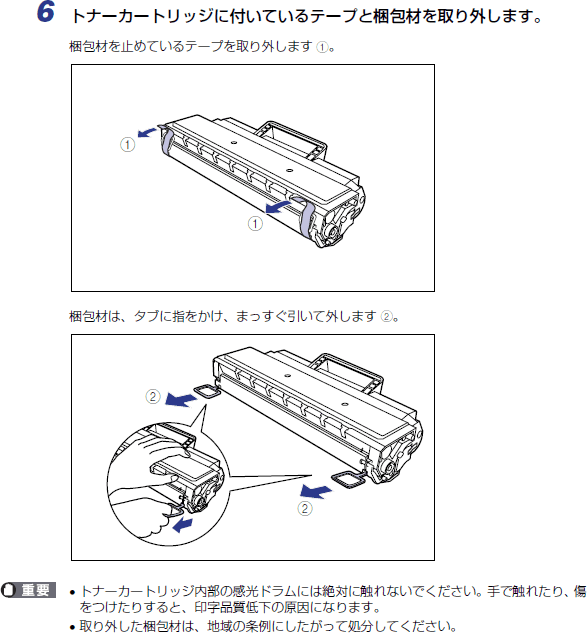 6 トナーカートリッジに付いているテープと梱包材を取り外します。

梱包材を止めているテープを取り外します ①。

①

①

梱包材は、タブに指をかけ、まっすぐ引いて外します ②。

②

②

重要

• トナーカートリッジ内部の感光ドラムには絶対に触れないでください。手で触れたり、傷をつけたりすると、印字品質低下の原因になります。

• 取り外した梱包材は、地域の条例にしたがって処分してください。