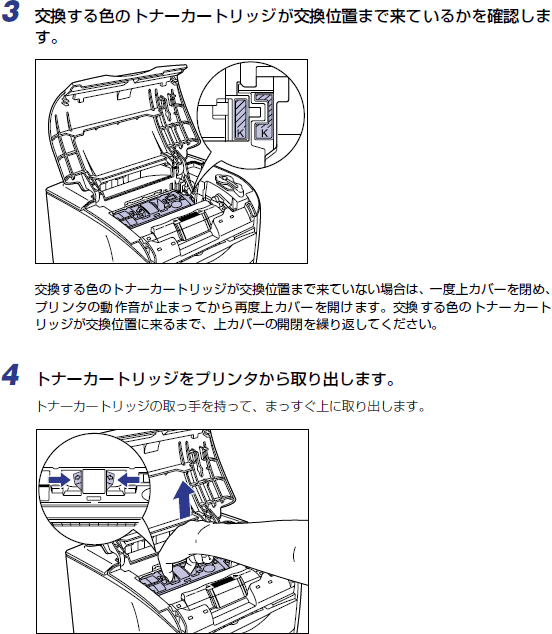 3 交換する色のトナーカートリッジが交換位置まで来ているかを確認します。

K

K

交換する色のトナーカートリッジが交換位置まで来ていない場合は、一度上カバーを閉め、プリンタの動作音が止まってから再度上カバーを開けます。交換する色のトナーカートリッジが交換位置に来るまで、上カバーの開閉を繰り返してください。

4 トナーカートリッジをプリンタから取り出します。

トナーカートリッジの取っ手を持って、まっすぐ上に取り出します。