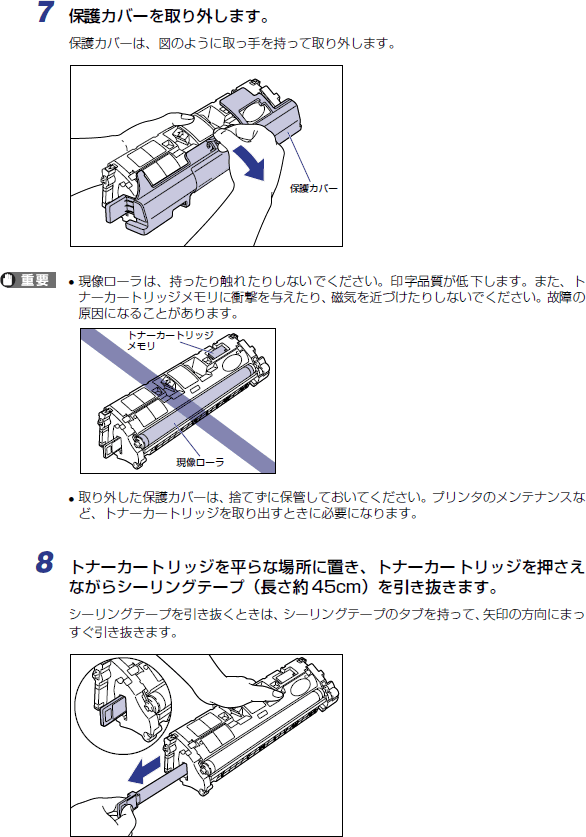 7 保護カバーを取り外します。

保護カバーは、図のように取っ手を持って取り外します。

保護カバー

重要

• 現像ローラは、持ったり触れたりしないでください。印字品質が低下します。また、トナーカートリッジメモリに衝撃を与えたり、磁気を近づけたりしないでください。故障の原因になることがあります。

トナーカートリッジメモリ

現像ローラ

• 取り外した保護カバーは、捨てずに保管しておいてください。プリンタのメンテナンスなど、トナーカートリッジを取り出すときに必要になります。

8 トナーカートリッジを平らな場所に置き、トナーカートリッジを押さえながらシーリングテープ（長さ約45cm）を引き抜きます。

シーリングテープを引き抜くときは、シーリングテープのタブを持って、矢印の方向にまっすぐ引き抜きます。