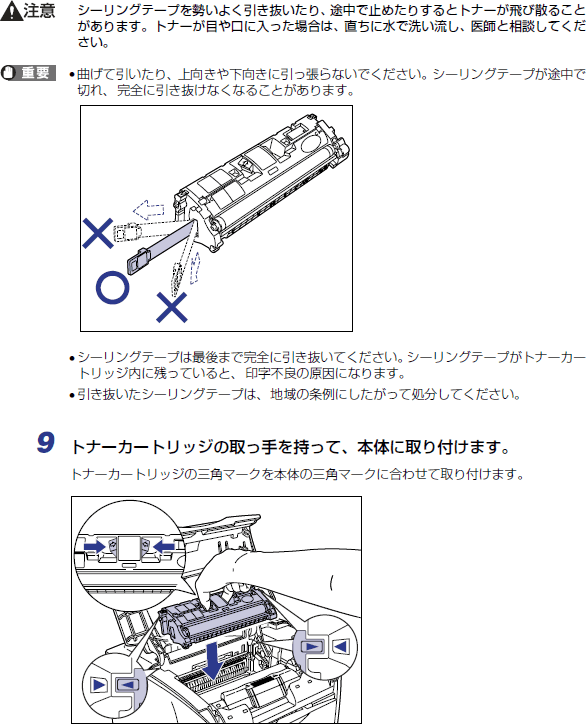 注意　シーリングテープを勢いよく引き抜いたり、途中で止めたりするとトナーが飛び散ることがあります。トナーが目や口に入った場合は、直ちに水で洗い流し、医師と相談してください。

重要　•曲げて引いたり、上向きや下向きに引っ張らないでください。シーリングテープが途中で切れ、完全に引き抜けなくなることがあります。

•シーリングテープは最後まで完全に引き抜いてください。シーリングテープがトナーカートリッジ内に残っていると、印字不良の原因になります。

•引き抜いたシーリングテープは、地域の条例にしたがって処分してください。

9　トナーカートリッジの取っ手を持って、本体に取り付けます。

トナーカートリッジの三角マークを本体の三角マークに合わせて取り付けます。