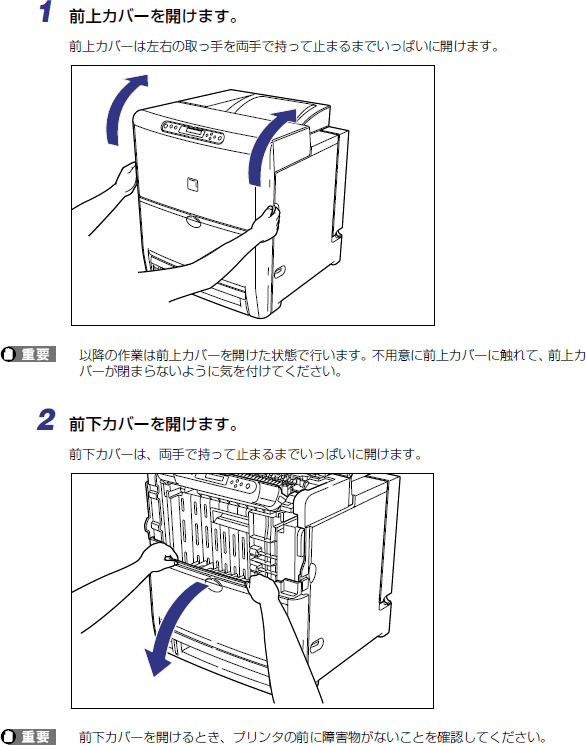 1 前上カバーを開けます。

前上カバーは左右の取っ手を両手で持って止まるまでいっぱいに開けます。

重要 以降の作業は前上カバーを開けた状態で行います。不用意に前上カバーに触れて、前上カバーが閉まらないように気を付けてください。

2 前下カバーを開けます。

前下カバーは、両手で持って止まるまでいっぱいに開けます。

重要 前下カバーを開けるとき、プリンタの前に障害物がないことを確認してください。