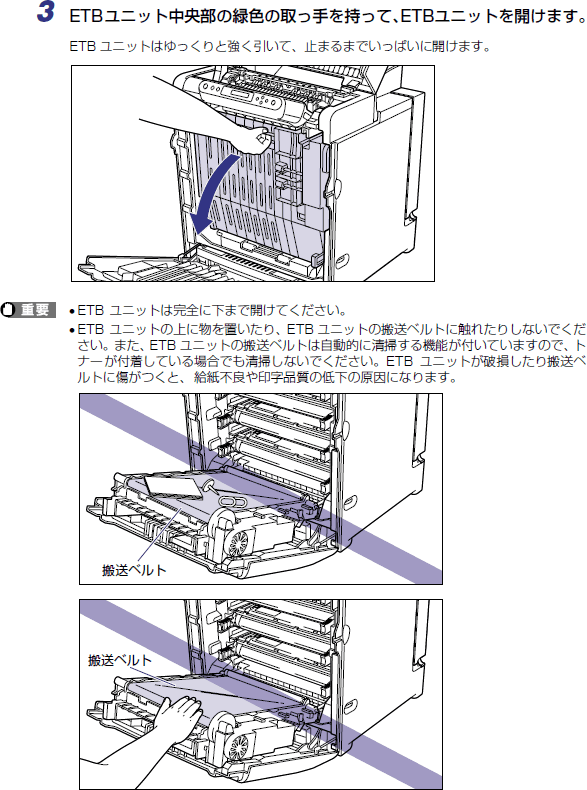 3 ETBユニット中央部の緑色の取っ手を持って、ETBユニットを開けます。

ETB ユニットはゆっくりと強く引いて、止まるまでいっぱいに開けます。

重要

• ETB ユニットは完全に下まで開けてください。

• ETB ユニットの上に物を置いたり、ETB ユニットの搬送ベルトに触れたりしないでください。また、ETB ユニットの搬送ベルトは自動的に清掃する機能が付いていますので、トナーが付着している場合でも清掃しないでください。ETB ユニットが破損したり搬送ベルトに傷がつくと、給紙不良や印字品質の低下の原因になります。

搬送ベルト

搬送ベルト