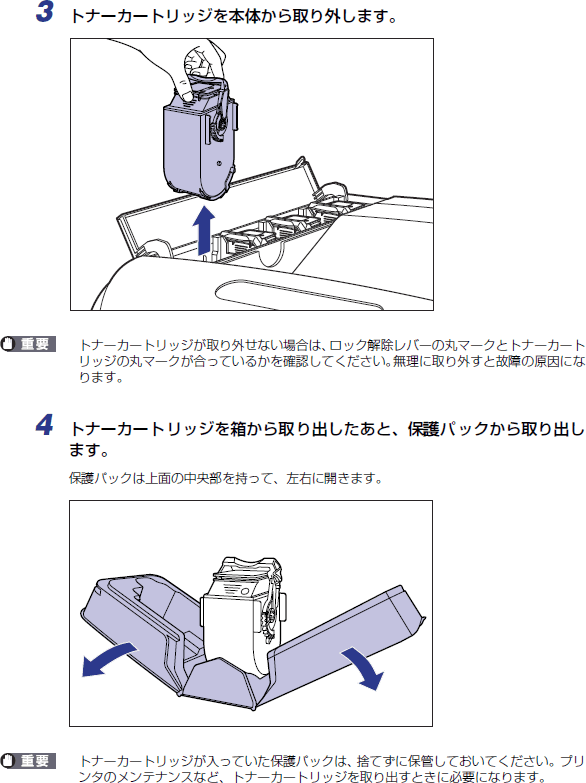 3 トナーカートリッジを本体から取り外します。

重要 トナーカートリッジが取り外せない場合は、ロック解除レバーの丸マークとトナーカートリッジの丸マークが合っているかを確認してください。無理に取り外すと故障の原因になります。

4 トナーカートリッジを箱から取り出したあと、保護パックから取り出します。

保護パックは上面の中央部を持って、左右に開きます。

重要 トナーカートリッジが入っていた保護パックは、捨てずに保管しておいてください。プリンタのメンテナンスなど、トナーカートリッジを取り出すときに必要になります。