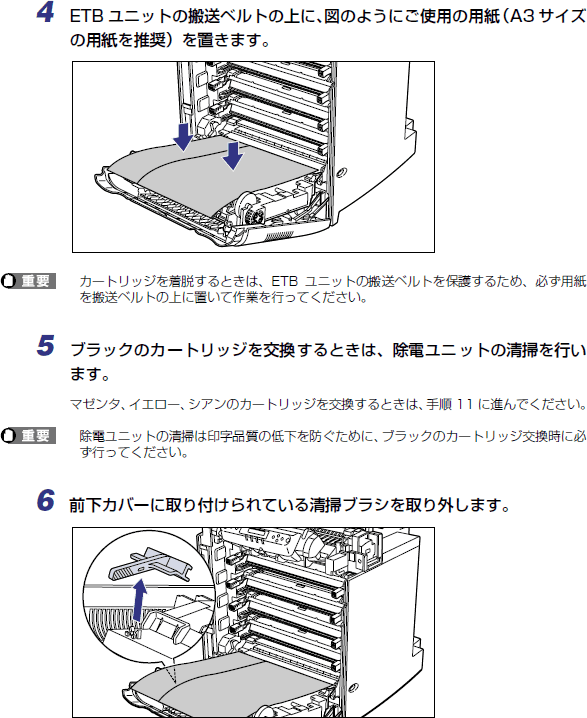 4 ETB ユニットの搬送ベルトの上に、図のようにご使用の用紙（A3 サイズの用紙を推奨）を置きます。

重要 カートリッジを着脱するときは、ETB ユニットの搬送ベルトを保護するため、必ず用紙を搬送ベルトの上に置いて作業を行ってください。

5 ブラックのカートリッジを交換するときは、除電ユニットの清掃を行います。

マゼンタ、イエロー、シアンのカートリッジを交換するときは、手順 11 に進んでください。

重要 除電ユニットの清掃は印字品質の低下を防ぐために、ブラックのカートリッジ交換時に必ず行ってください。

6 前下カバーに取り付けられている清掃ブラシを取り外します。