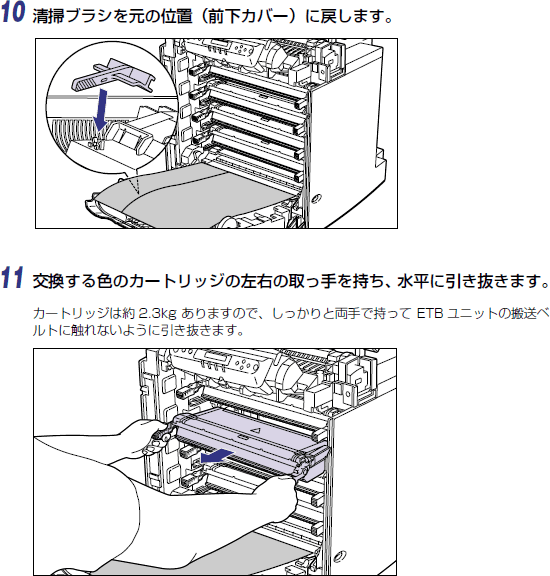 10 清掃ブラシを元の位置（前下カバー）に戻します。

11 交換する色のカートリッジの左右の取っ手を持ち、水平に引き抜きます。

カートリッジは約 2.3kg ありますので、しっかりと両手で持って ETB ユニットの搬送ベルトに触れないように引き抜きます。