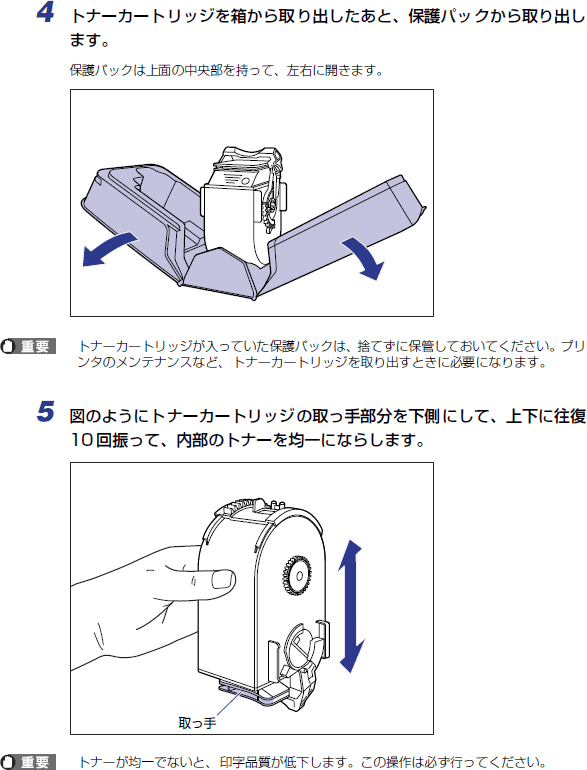 4 トナーカートリッジを箱から取り出したあと、保護パックから取り出します。

保護パックは上面の中央部を持って、左右に開きます。

重要 トナーカートリッジが入っていた保護パックは、捨てずに保管しておいてください。プリンタのメンテナンスなど、トナーカートリッジを取り出すときに必要になります。

5 図のようにトナーカートリッジの取っ手部分を下側にして、上下に往復10回振って、内部のトナーを均一にならします。

取っ手

重要 トナーが均一でないと、印字品質が低下します。この操作は必ず行ってください。