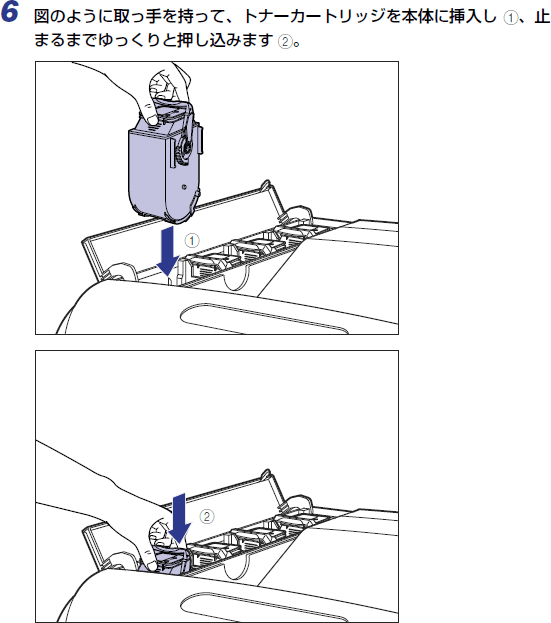 6 図のように取っ手を持って、トナーカートリッジを本体に挿入し ①、止まるまでゆっくりと押し込みます ②。

①

②