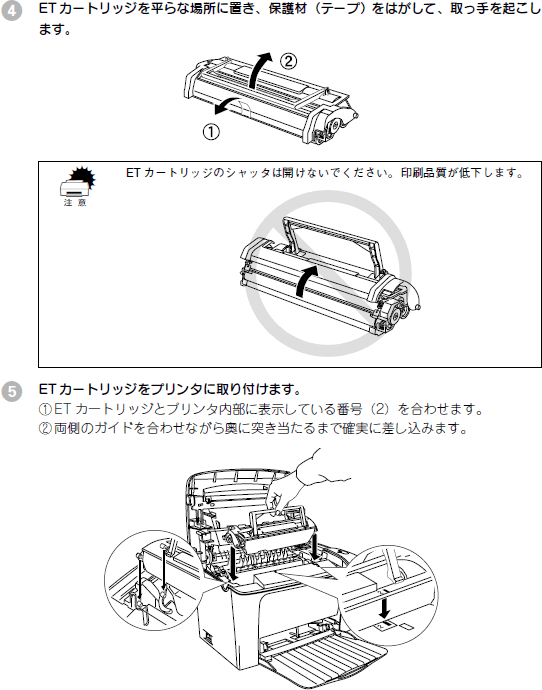 4 ETカートリッジを平らな場所に置き、保護材（テープ）をはがして、取っ手を起こします。

②

①

注意

ETカートリッジのシャッタは開けないでください。印刷品質が低下します。

5 ETカートリッジをプリンタに取り付けます。

①ETカートリッジとプリンタ内部に表示している番号（2）を合わせます。

②両側のガイドを合わせながら奥に突き当たるまで確実に差し込みます。