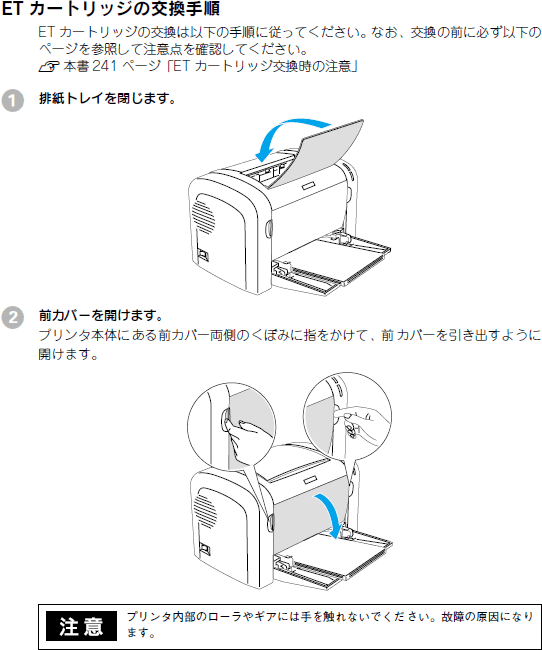 ET カートリッジの交換手順

ET カートリッジの交換は以下の手順に従ってください。なお、交換の前に必ず以下のページを参照して注意点を確認してください。
本書 241 ページ「ET カートリッジ交換時の注意」

1 排紙トレイを閉じます。

2 前カバーを開けます。
プリンタ本体にある前カバー両側のくぼみに指をかけて、前カバーを引き出すように開けます。

注意 プリンタ内部のローラやギアには手を触れないでください。故障の原因になります。