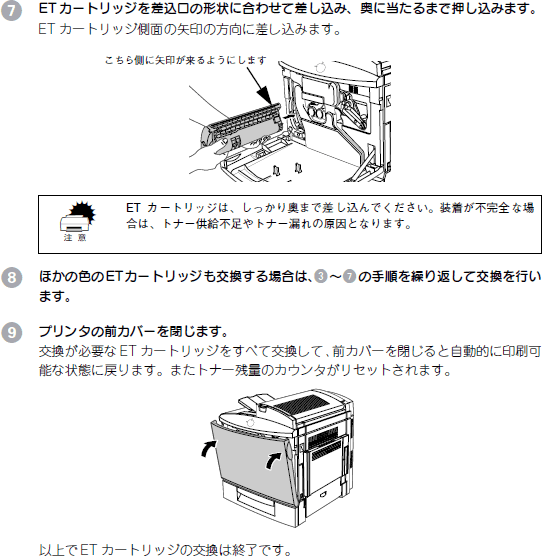 7 ETカートリッジを差込口の形状に合わせて差し込み、奥に当たるまで押し込みます。
ETカートリッジ側面の矢印の方向に差し込みます。

こちら側に矢印が来るようにします

注意

ETカートリッジは、しっかり奥まで差し込んでください。装着が不完全な場合は、トナー供給不足やトナー漏れの原因となります。

8 ほかの色のETカートリッジも交換する場合は、3～7の手順を繰り返して交換を行います。

9 プリンタの前カバーを閉じます。
交換が必要なETカートリッジをすべて交換して、前カバーを閉じると自動的に印刷可能な状態に戻ります。またトナー残量のカウンタがリセットされます。

以上でETカートリッジの交換は終了です。