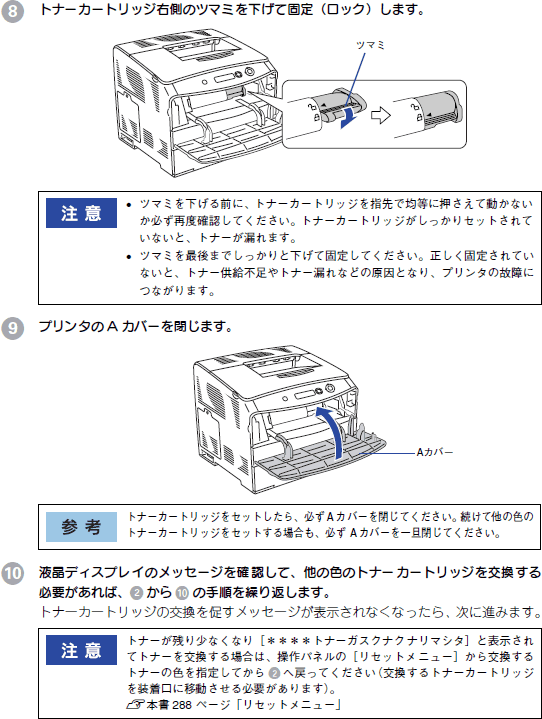 8 トナーカートリッジ右側のツマミを下げて固定（ロック）します。

ツマミ

注 意

• ツマミを下げる前に、トナーカートリッジを指先で均等に押さえて動かないか必ず再度確認してください。トナーカートリッジがしっかりセットされていないと、トナーが漏れます。
• ツマミを最後までしっかりと下げて固定してください。正しく固定されていないと、トナー供給不足やトナー漏れなどの原因となり、プリンタの故障につながります。

9 プリンタの A カバーを閉じます。

Aカバー

参 考

トナーカートリッジをセットしたら、必ず A カバーを閉じてください。続けて他の色のトナーカートリッジをセットする場合も、必ず A カバーを一旦閉じてください。

10 液晶ディスプレイのメッセージを確認して、他の色のトナー カートリッジを交換する必要があれば、2 から 10 の手順を繰り返します。

トナーカートリッジの交換を促すメッセージが表示されなくなったら、次に進みます。

注 意

トナーが残り少なくなり［＊＊＊＊トナーガスクナクナリマシタ］と表示されてトナーを交換する場合は、操作パネルの［リセットメニュー］から交換するトナーの色を指定してから 2 へ戻ってください（交換するトナーカートリッジを装着口に移動させる必要があります）。
本書 288 ページ「リセットメニュー」