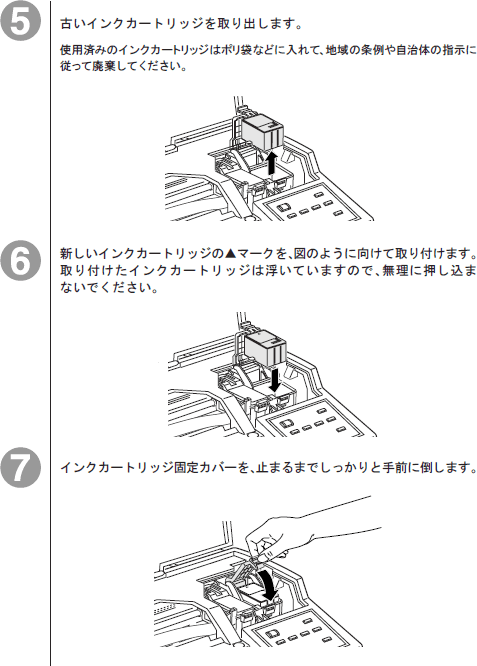 5

古いインクカートリッジを取り出します。

使用済みのインクカートリッジはポリ袋などに入れて、地域の条例や自治体の指示に従って廃棄してください。

6

新しいインクカートリッジの▲マークを、図のように向けて取り付けます。取り付けたインクカートリッジは浮いていますので、無理に押し込まないでください。

7

インクカートリッジ固定カバーを、止まるまでしっかりと手前に倒します。