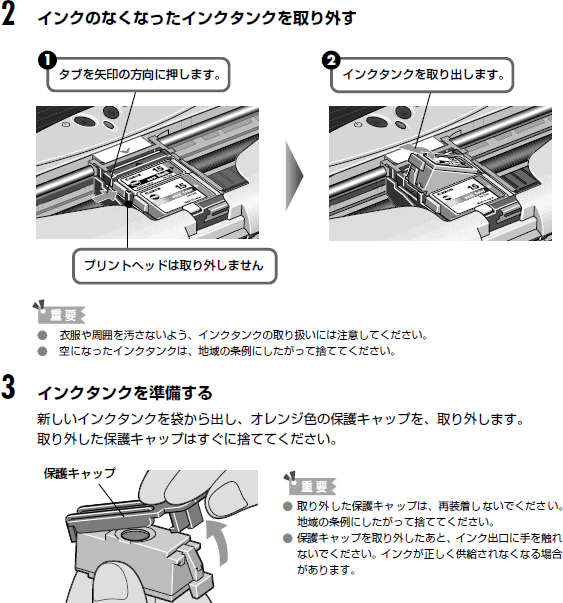 2 インクのなくなったインクタンクを取り外す

❶ タブを矢印の方向に押します。

❷ インクタンクを取り出します。

15

15

15

プリントヘッドは取り外しません

重要
● 衣服や周囲を汚さないよう、インクタンクの取り扱いには注意してください。
● 空になったインクタンクは、地域の条例にしたがって捨ててください。

3 インクタンクを準備する

新しいインクタンクを袋から出し、オレンジ色の保護キャップを、取り外します。
取り外した保護キャップはすぐに捨ててください。

保護キャップ

重要
● 取り外した保護キャップは、再装着しないでください。地域の条例にしたがって捨ててください。
● 保護キャップを取り外したあと、インク出口に手を触れないでください。インクが正しく供給されなくなる場合があります。