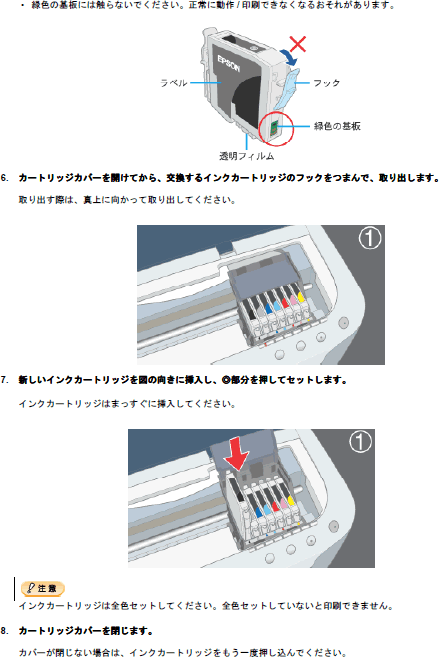 ・ 緑色の基板には触らないでください。正常に動作 / 印刷できなくなるおそれがあります。

EPSON

ラベル

フック

緑色の基板

透明フィルム

6. カートリッジカバーを開けてから、交換するインクカートリッジのフックをつまんで、取り出します。

取り出す際は、真上に向かって取り出してください。

①

7. 新しいインクカートリッジを図の向きに挿入し、◎部分を押してセットします。

インクカートリッジはまっすぐに挿入してください。

①

注意

インクカートリッジは全色セットしてください。全色セットしていないと印刷できません。

8. カートリッジカバーを閉じます。

カバーが閉じない場合は、インクカートリッジをもう一度押し込んでください。