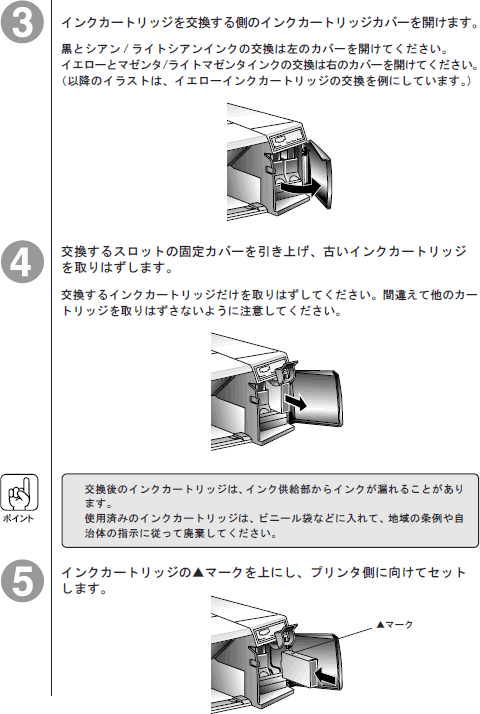 3

インクカートリッジを交換する側のインクカートリッジカバーを開けます。

黒とシアン / ライトシアンインクの交換は左のカバーを開けてください。
イエローとマゼンタ/ライトマゼンタインクの交換は右のカバーを開けてください。
（以降のイラストは、イエローインクカートリッジの交換を例にしています。）

4

交換するスロットの固定カバーを引き上げ、古いインクカートリッジを取りはずします。

交換するインクカートリッジだけを取りはずしてください。間違えて他のカートリッジを取りはずさないように注意してください。

ポイント

交換後のインクカートリッジは、インク供給部からインクが漏れることがあります。
使用済みのインクカートリッジは、ビニール袋などに入れて、地域の条例や自治体の指示に従って廃棄してください。

5

インクカートリッジの▲マークを上にし、プリンタ側に向けてセットします。

▲マーク