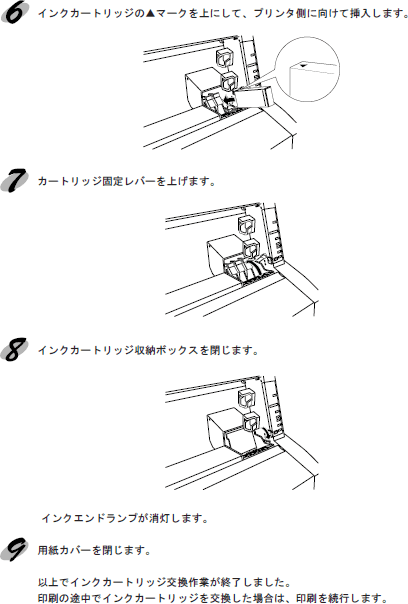 6 インクカートリッジの▲マークを上にして、プリンタ側に向けて挿入します。

7 カートリッジ固定レバーを上げます。

8 インクカートリッジ収納ボックスを閉じます。

インクエンドランプが消灯します。

9 用紙カバーを閉じます。

以上でインクカートリッジ交換作業が終了しました。
印刷の途中でインクカートリッジを交換した場合は、印刷を続行します。