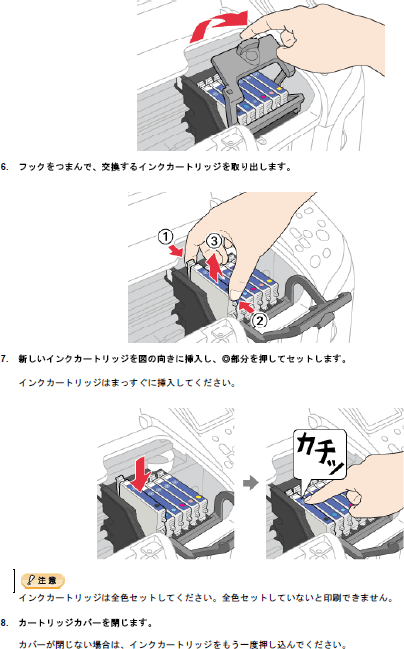 6. フックをつまんで、交換するインクカートリッジを取り出します。

①

③

②

7. 新しいインクカートリッジを図の向きに挿入し、◎部分を押してセットします。

インクカートリッジはまっすぐに挿入してください。

カチッ

注意

インクカートリッジは全色セットしてください。全色セットしていないと印刷できません。

8. カートリッジカバーを閉じます。

カバーが閉じない場合は、インクカートリッジをもう一度押し込んでください。