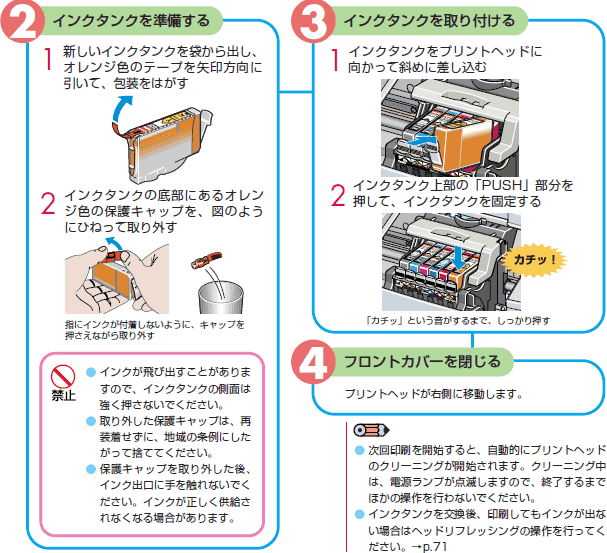 2 インクタンクを準備する

1 新しいインクタンクを袋から出し、オレンジ色のテープを矢印方向に引いて、包装をはがす

2 インクタンクの底部にあるオレンジ色の保護キャップを、図のようにひねって取り外す

指にインクが付着しないように、キャップを押さえながら取り外す

禁止
● インクが飛び出すことがありますので、インクタンクの側面は強く押さないでください。
● 取り外した保護キャップは、再装着せずに、地域の条例にしたがって捨ててください。
● 保護キャップを取り外した後、インク出口に手を触れないでください。インクが正しく供給されなくなる場合があります。

3 インクタンクを取り付ける

1 インクタンクをプリントヘッドに向かって斜めに差し込む

2 インクタンク上部の「PUSH」部分を押して、インクタンクを固定する

カチッ！

「カチッ」という音がするまで、しっかり押す

4 フロントカバーを閉じる

プリントヘッドが右側に移動します。

● 次回印刷を開始すると、自動的にプリントヘッドのクリーニングが開始されます。クリーニング中は、電源ランプが点滅しますので、終了するまでほかの操作を行わないでください。
● インクタンクを交換後、印刷してもインクが出ない場合はヘッドリフレッシングの操作を行ってください。→p.71