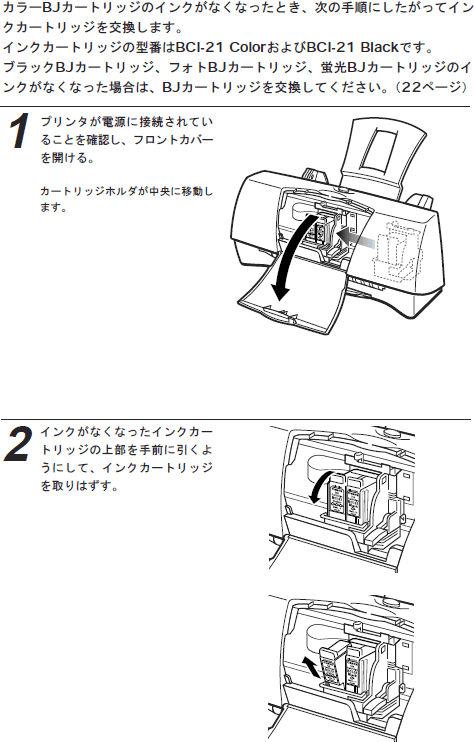 カラーBJカートリッジのインクがなくなったとき、次の手順にしたがってインクカートリッジを交換します。
インクカートリッジの型番はBCI-21 ColorおよびBCI-21 Blackです。
ブラックBJカートリッジ、フォトBJカートリッジ、蛍光BJカートリッジのインクがなくなった場合は、BJカートリッジを交換してください。（22ページ）

1 プリンタが電源に接続されていることを確認し、フロントカバーを開ける。

カートリッジホルダが中央に移動します。

2 インクがなくなったインクカートリッジの上部を手前に引くようにして、インクカートリッジを取りはずす。