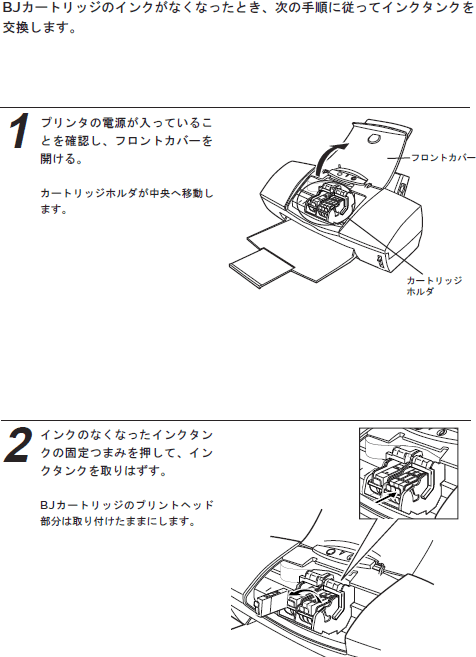 BJカートリッジのインクがなくなったとき、次の手順に従ってインクタンクを交換します。

1 プリンタの電源が入っていることを確認し、フロントカバーを開ける。

カートリッジホルダが中央へ移動します。

フロントカバー

カートリッジホルダ

2 インクのなくなったインクタンクの固定つまみを押して、インクタンクを取りはずす。

BJカートリッジのプリントヘッド部分は取り付けたままにします。