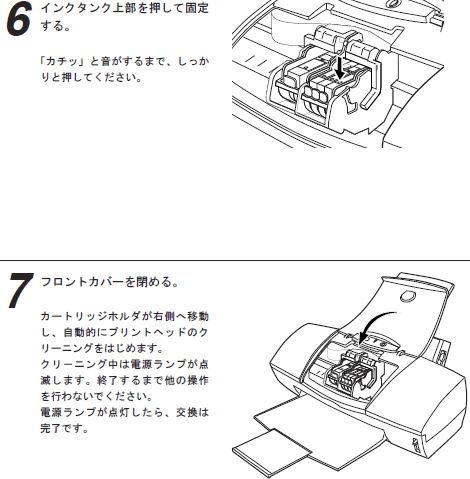 6 インクタンク上部を押して固定する。

「カチッ」と音がするまで、しっかりと押してください。

7 フロントカバーを閉める。

カートリッジホルダが右側へ移動し、自動的にプリントヘッドのクリーニングをはじめます。
クリーニング中は電源ランプが点滅します。終了するまで他の操作を行わないでください。
電源ランプが点灯したら、交換は完了です。