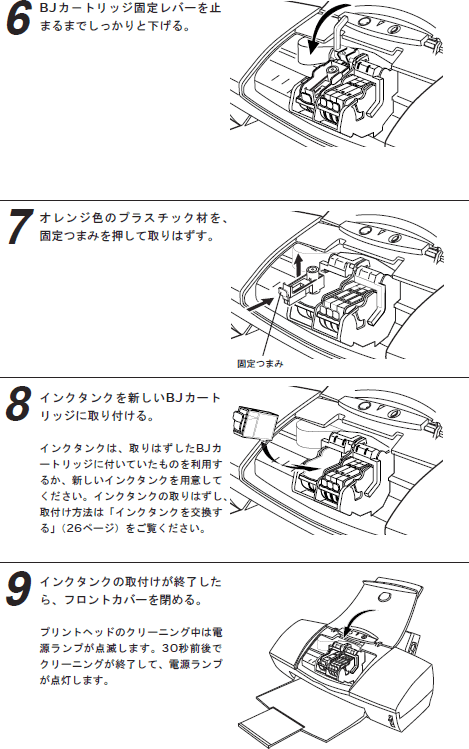 6 BJカートリッジ固定レバーを止まるまでしっかりと下げる。

7 オレンジ色のプラスチック材を、固定つまみを押して取りはずす。

固定つまみ

8 インクタンクを新しいBJカートリッジに取り付ける。

インクタンクは、取りはずしたBJカートリッジに付いていたものを利用するか、新しいインクタンクを用意してください。インクタンクの取りはずし、取付け方法は「インクタンクを交換する」(26ページ)をご覧ください。

9 インクタンクの取付けが終了したら、フロントカバーを閉める。

プリントヘッドのクリーニング中は電源ランプが点滅します。30秒前後でクリーニングが終了して、電源ランプが点灯します。