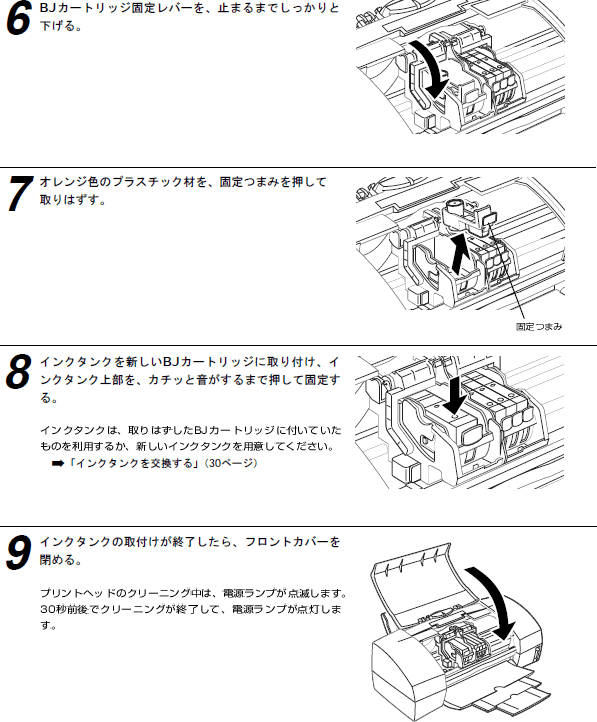 6 BJカートリッジ固定レバーを、止まるまでしっかりと下げる。

7 オレンジ色のプラスチック材を、固定つまみを押して取りはずす。

固定つまみ

8 インクタンクを新しいBJカートリッジに取り付け、インクタンク上部を、カチッと音がするまで押して固定する。

インクタンクは、取りはずしたBJカートリッジに付いていたものを利用するか、新しいインクタンクを用意してください。
➡「インクタンクを交換する」（30ページ）

9 インクタンクの取付けが終了したら、フロントカバーを閉める。

プリントヘッドのクリーニング中は、電源ランプが点滅します。30秒前後でクリーニングが終了して、電源ランプが点灯します。