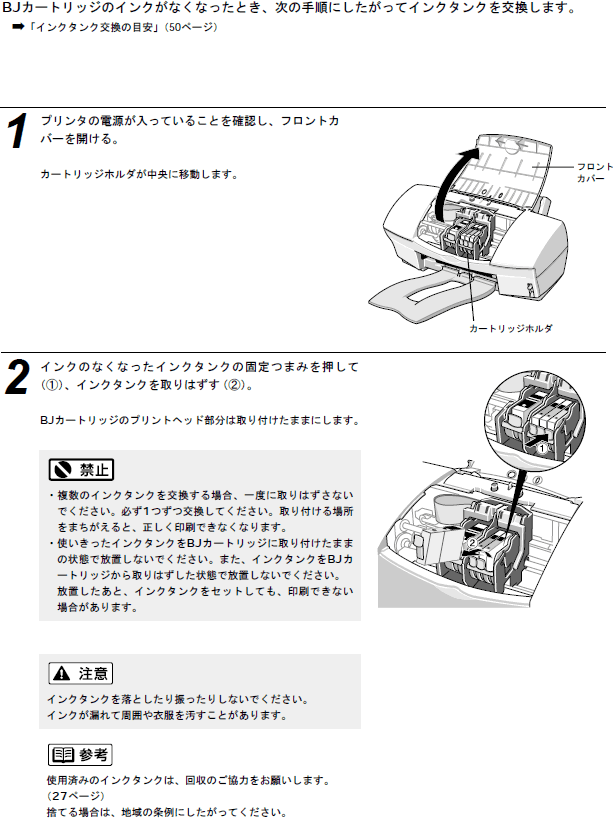 BJカートリッジのインクがなくなったとき、次の手順にしたがってインクタンクを交換します。
➡「インクタンク交換の目安」(50ページ)

1
プリンタの電源が入っていることを確認し、フロントカバーを開ける。

カートリッジホルダが中央に移動します。

フロントカバー

カートリッジホルダ

2
インクのなくなったインクタンクの固定つまみを押して(①)、インクタンクを取りはずす(②)。

BJカートリッジのプリントヘッド部分は取り付けたままにします。

禁止
・複数のインクタンクを交換する場合、一度に取りはずさないでください。必ず1つずつ交換してください。取り付ける場所をまちがえると、正しく印刷できなくなります。
・使いきったインクタンクをBJカートリッジに取り付けたままの状態で放置しないでください。また、インクタンクをBJカートリッジから取りはずした状態で放置しないでください。放置したあと、インクタンクをセットしても、印刷できない場合があります。

① ②

注意
インクタンクを落としたり振ったりしないでください。
インクが漏れて周囲や衣服を汚すことがあります。

参考
使用済みのインクタンクは、回収のご協力をお願いします。
(27ページ)
捨てる場合は、地域の条例にしたがってください。