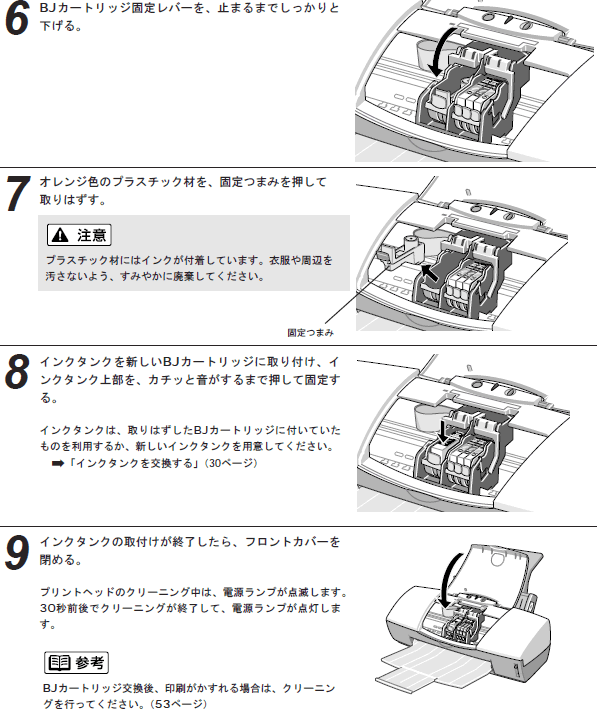 6 BJカートリッジ固定レバーを、止まるまでしっかりと下げる。

7 オレンジ色のプラスチック材を、固定つまみを押して取りはずす。

注意

プラスチック材にはインクが付着しています。衣服や周辺を汚さないよう、すみやかに廃棄してください。

固定つまみ

8 インクタンクを新しいBJカートリッジに取り付け、インクタンク上部を、カチッと音がするまで押して固定する。

インクタンクは、取りはずしたBJカートリッジに付いていたものを利用するか、新しいインクタンクを用意してください。
➡「インクタンクを交換する」(30ページ)

9 インクタンクの取付けが終了したら、フロントカバーを閉める。

プリントヘッドのクリーニング中は、電源ランプが点滅します。30秒前後でクリーニングが終了して、電源ランプが点灯します。

参考

BJカートリッジ交換後、印刷がかすれる場合は、クリーニングを行ってください。(53ページ)