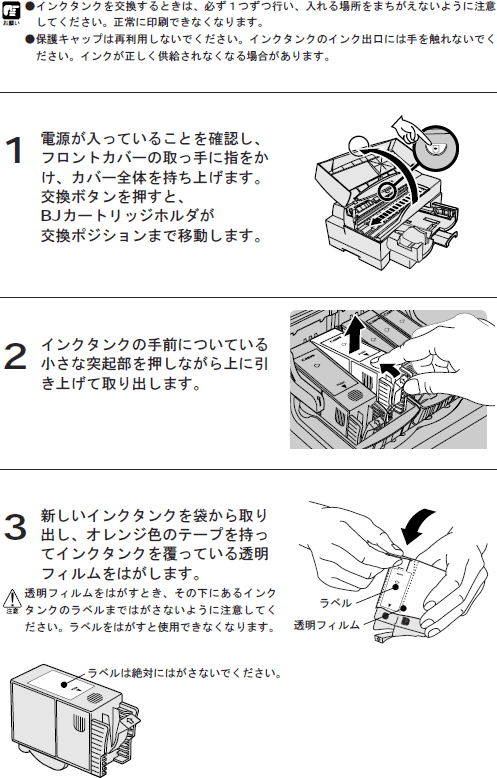 お願い
●インクタンクを交換するときは、必ず１つずつ行い、入れる場所をまちがえないように注意してください。正常に印刷できなくなります。
●保護キャップは再利用しないでください。インクタンクのインク出口には手を触れないでください。インクが正しく供給されなくなる場合があります。

1 電源が入っていることを確認し、フロントカバーの取っ手に指をかけ、カバー全体を持ち上げます。交換ボタンを押すと、BJカートリッジホルダが交換ポジションまで移動します。

2 インクタンクの手前についている小さな突起部を押しながら上に引き上げて取り出します。

3 新しいインクタンクを袋から取り出し、オレンジ色のテープを持ってインクタンクを覆っている透明フィルムをはがします。

注意
透明フィルムをはがすとき、その下にあるインクタンクのラベルまではがさないように注意してください。ラベルをはがすと使用できなくなります。

ラベル
透明フィルム

ラベルは絶対にはがさないでください。