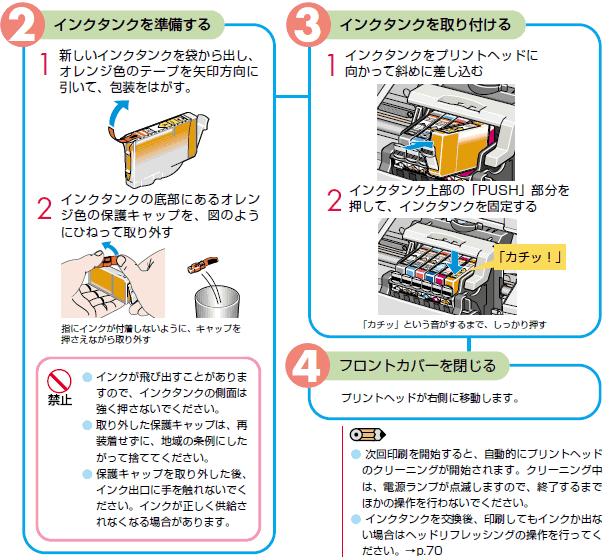 2 インクタンクを準備する

1 新しいインクタンクを袋から出し、オレンジ色のテープを矢印方向に引いて、包装をはがす。

2 インクタンクの底部にあるオレンジ色の保護キャップを、図のようにひねって取り外す

指にインクが付着しないように、キャップを押さえながら取り外す

禁止
● インクが飛び出すことがありますので、インクタンクの側面は強く押さないでください。
● 取り外した保護キャップは、再装着せずに、地域の条例にしたがって捨ててください。
● 保護キャップを取り外した後、インク出口に手を触れないでください。インクが正しく供給されなくなる場合があります。

3 インクタンクを取り付ける

1 インクタンクをプリントヘッドに向かって斜めに差し込む

2 インクタンク上部の「PUSH」部分を押して、インクタンクを固定する

「カチッ！」

「カチッ」という音がするまで、しっかり押す

4 フロントカバーを閉じる

プリントヘッドが右側に移動します。

● 次回印刷を開始すると、自動的にプリントヘッドのクリーニングが開始されます。クリーニング中は、電源ランプが点滅しますので、終了するまでほかの操作を行わないでください。
● インクタンクを交換後、印刷してもインクが出ない場合はヘッドリフレッシングの操作を行ってください。→p.70