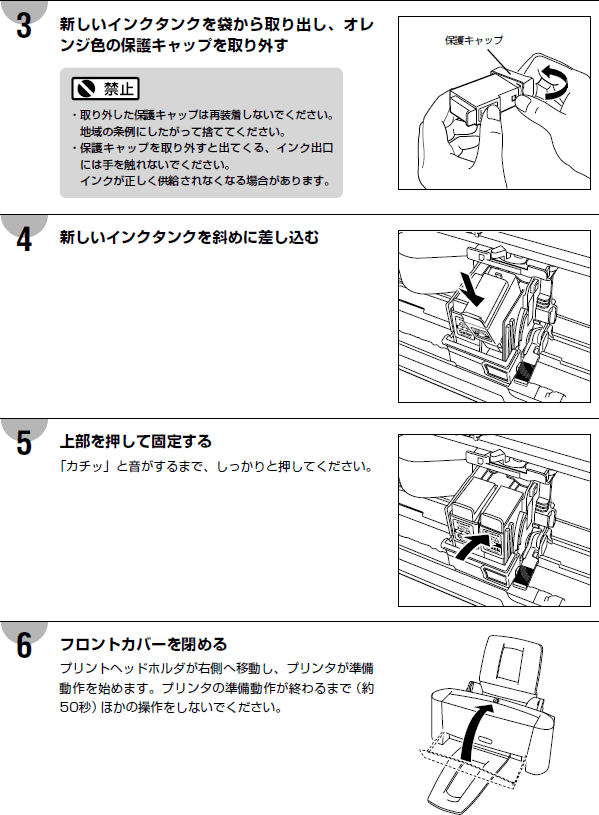 3
新しいインクタンクを袋から取り出し、オレンジ色の保護キャップを取り外す

禁止
・取り外した保護キャップは再装着しないでください。地域の条例にしたがって捨ててください。
・保護キャップを取り外すと出てくる、インク出口には手を触れないでください。インクが正しく供給されなくなる場合があります。

保護キャップ

4
新しいインクタンクを斜めに差し込む

5
上部を押して固定する
「カチッ」と音がするまで、しっかりと押してください。

6
フロントカバーを閉める
プリントヘッドホルダが右側へ移動し、プリンタが準備動作を始めます。プリンタの準備動作が終わるまで（約50秒）ほかの操作をしないでください。