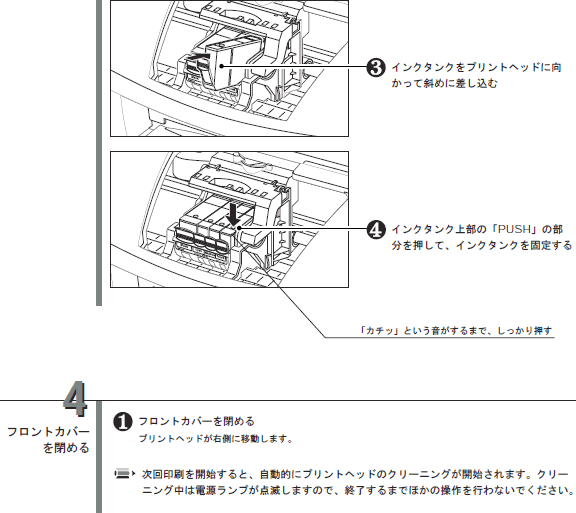 ❸ インクタンクをプリントヘッドに向かって斜めに差し込む

❹ インクタンク上部の「PUSH」の部分を押して、インクタンクを固定する

「カチッ」という音がするまで、しっかり押す

4

フロントカバーを閉める

❶ フロントカバーを閉める
プリントヘッドが右側に移動します。

次回印刷を開始すると、自動的にプリントヘッドのクリーニングが開始されます。クリーニング中は電源ランプが点滅しますので、終了するまでほかの操作を行わないでください。