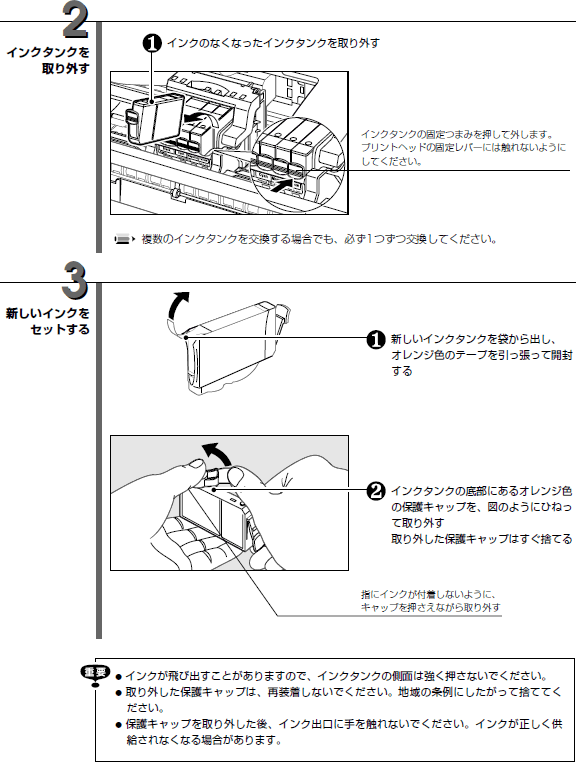 2

インクタンクを取り外す

❶ インクのなくなったインクタンクを取り外す

インクタンクの固定つまみを押して外します。プリントヘッドの固定レバーには触れないようにしてください。

複数のインクタンクを交換する場合でも、必ず1つずつ交換してください。

3

新しいインクをセットする

❶ 新しいインクタンクを袋から出し、オレンジ色のテープを引っ張って開封する

❷ インクタンクの底部にあるオレンジ色の保護キャップを、図のようにひねって取り外す
取り外した保護キャップはすぐ捨てる

指にインクが付着しないように、キャップを押さえながら取り外す

重要
● インクが飛び出すことがありますので、インクタンクの側面は強く押さないでください。
● 取り外した保護キャップは、再装着しないでください。地域の条例にしたがって捨ててください。
● 保護キャップを取り外した後、インク出口に手を触れないでください。インクが正しく供給されなくなる場合があります。