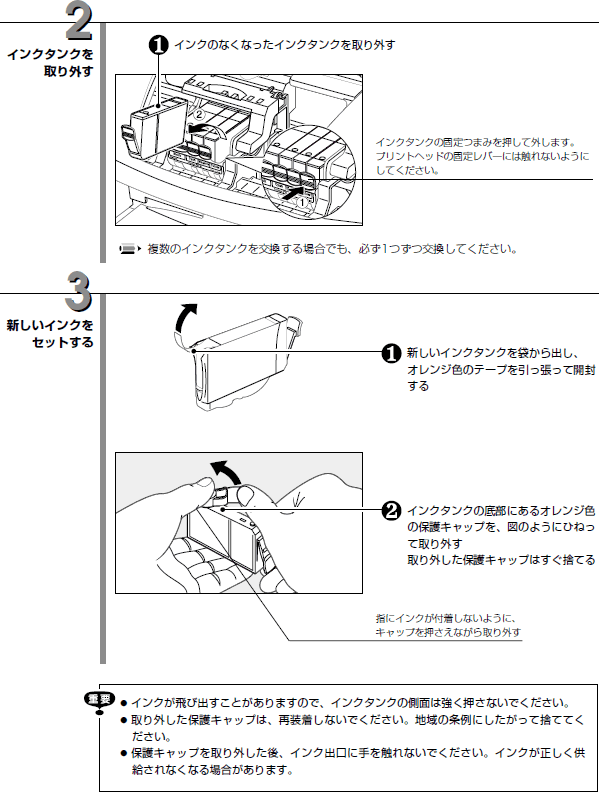 2

インクタンクを取り外す

❶ インクのなくなったインクタンクを取り外す

②

①

インクタンクの固定つまみを押して外します。プリントヘッドの固定レバーには触れないようにしてください。

複数のインクタンクを交換する場合でも、必ず1つずつ交換してください。

3

新しいインクをセットする

❶ 新しいインクタンクを袋から出し、オレンジ色のテープを引っ張って開封する

❷ インクタンクの底部にあるオレンジ色の保護キャップを、図のようにひねって取り外す
取り外した保護キャップはすぐ捨てる

指にインクが付着しないように、キャップを押さえながら取り外す

重要
● インクが飛び出すことがありますので、インクタンクの側面は強く押さないでください。
● 取り外した保護キャップは、再装着しないでください。地域の条例にしたがって捨ててください。
● 保護キャップを取り外した後、インク出口に手を触れないでください。インクが正しく供給されなくなる場合があります。