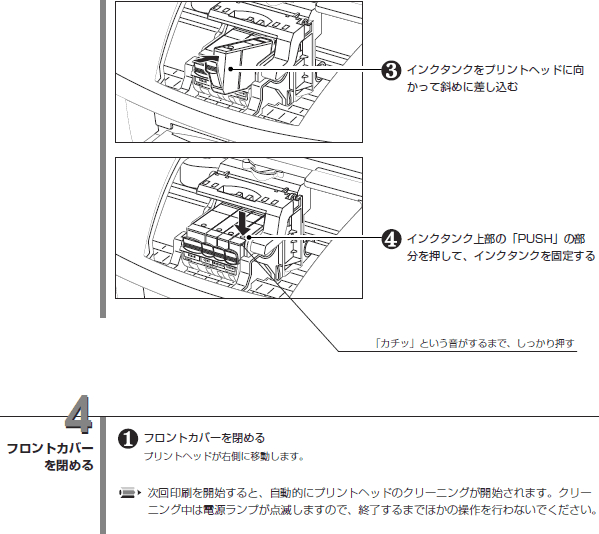 ❸ インクタンクをプリントヘッドに向かって斜めに差し込む

❹ インクタンク上部の「PUSH」の部分を押して、インクタンクを固定する

「カチッ」という音がするまで、しっかり押す

4

フロントカバーを閉める

❶ フロントカバーを閉める
プリントヘッドが右側に移動します。

次回印刷を開始すると、自動的にプリントヘッドのクリーニングが開始されます。クリーニング中は電源ランプが点滅しますので、終了するまでほかの操作を行わないでください。