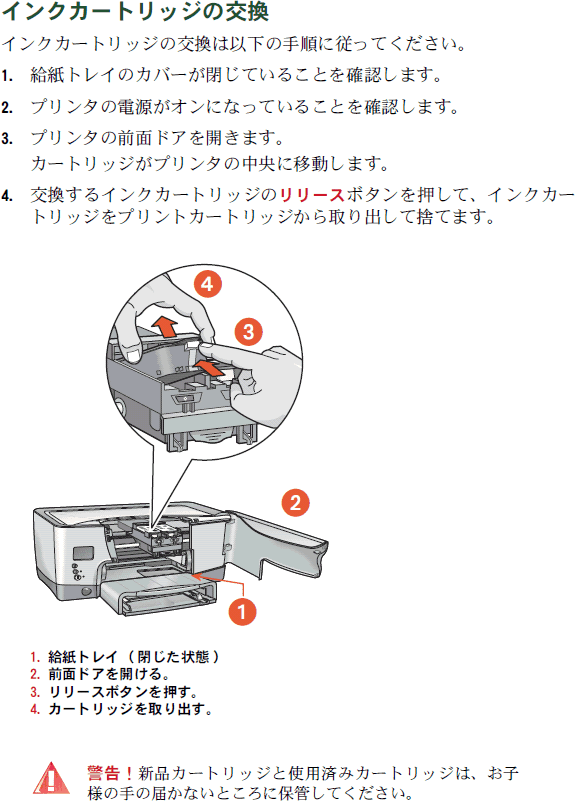 インクカートリッジの交換

インクカートリッジの交換は以下の手順に従ってください。

1. 給紙トレイのカバーが閉じていることを確認します。

2. プリンタの電源がオンになっていることを確認します。

3. プリンタの前面ドアを開きます。
カートリッジがプリンタの中央に移動します。

4. 交換するインクカートリッジのリリースボタンを押して、インクカートリッジをプリントカートリッジから取り出して捨てます。

4

3

2

1

1. 給紙トレイ（閉じた状態）
2. 前面ドアを開ける。
3. リリースボタンを押す。
4. カートリッジを取り出す。

警告！新品カートリッジと使用済みカートリッジは、お子様の手の届かないところに保管してください。