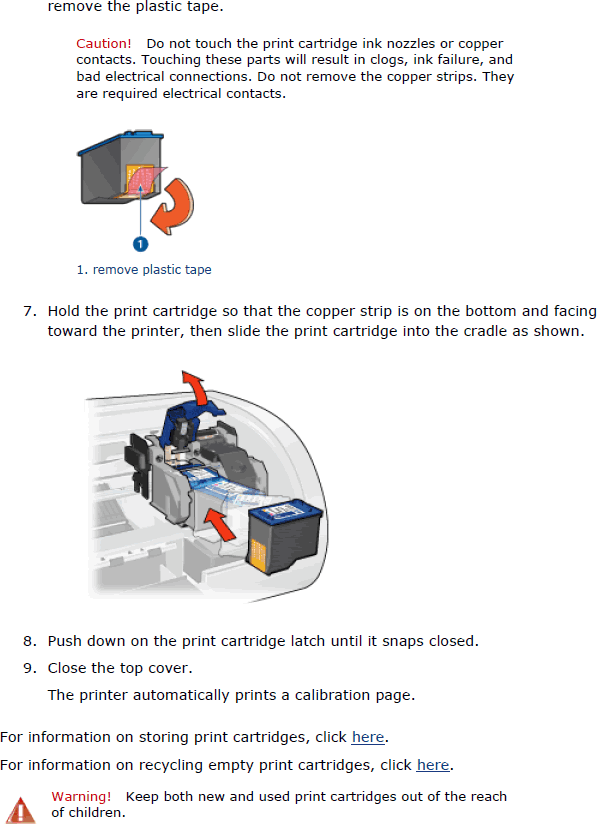 remove the plastic tape.

Caution! Do not touch the print cartridge ink nozzles or copper contacts. Touching these parts will result in clogs, ink failure, and bad electrical connections. Do not remove the copper strips. They are required electrical contacts.

1

1. remove plastic tape

7. Hold the print cartridge so that the copper strip is on the bottom and facing toward the printer, then slide the print cartridge into the cradle as shown.

8. Push down on the print cartridge latch until it snaps closed.

9. Close the top cover.

The printer automatically prints a calibration page.

For information on storing print cartridges, click here.

For information on recycling empty print cartridges, click here.

Warning! Keep both new and used print cartridges out of the reach of children.