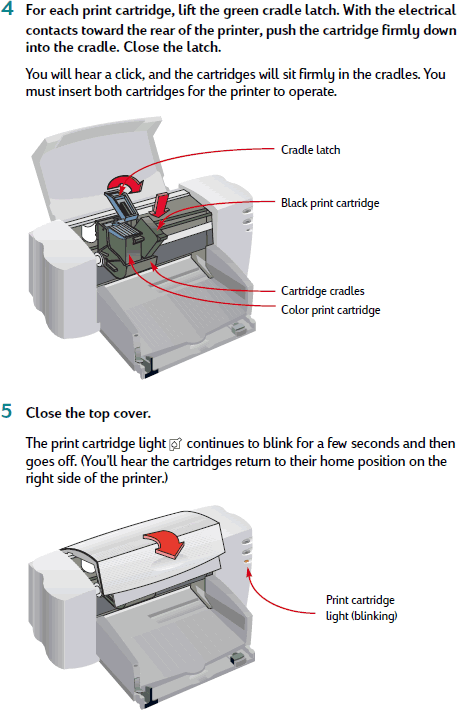 4 For each print cartridge, lift the green cradle latch. With the electrical contacts toward the rear of the printer, push the cartridge firmly down into the cradle. Close the latch.

You will hear a click, and the cartridges will sit firmly in the cradles. You must insert both cartridges for the printer to operate.

Cradle latch

Black print cartridge

Cartridge cradles

Color print cartridge

5 Close the top cover.

The print cartridge light continues to blink for a few seconds and then goes off. (You'll hear the cartridges return to their home position on the right side of the printer.)

Print cartridge light (blinking)