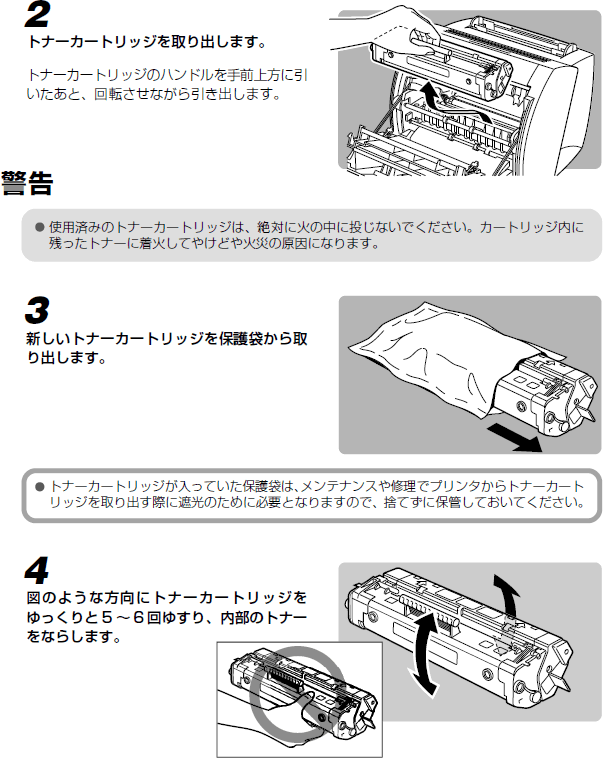 2
トナーカートリッジを取り出します。

トナーカートリッジのハンドルを手前上方に引いたあと、回転させながら引き出します。

警告

● 使用済みのトナーカートリッジは、絶対に火の中に投じないでください。カートリッジ内に残ったトナーに着火してやけどや火災の原因になります。

3
新しいトナーカートリッジを保護袋から取り出します。

● トナーカートリッジが入っていた保護袋は、メンテナンスや修理でプリンタからトナーカートリッジを取り出す際に遮光のために必要となりますので、捨てずに保管しておいてください。

4
図のような方向にトナーカートリッジをゆっくりと５～６回ゆすり、内部のトナーをならします。