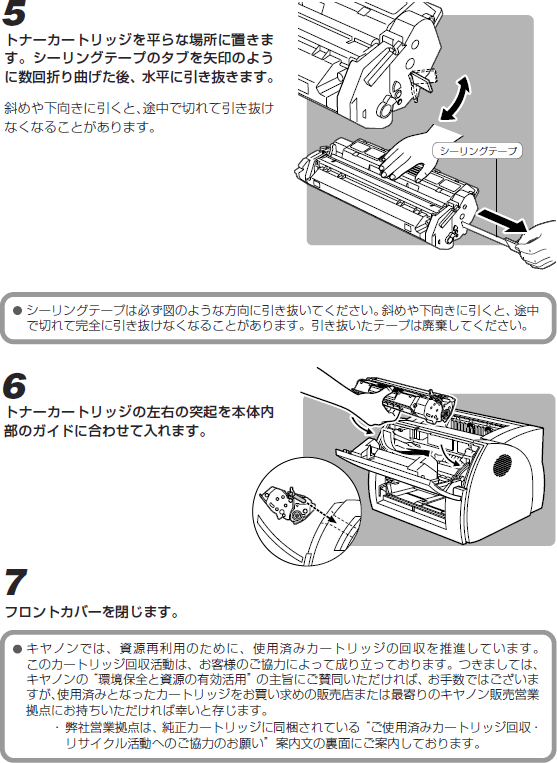 5
トナーカートリッジを平らな場所に置きます。シーリングテープのタブを矢印のように数回折り曲げた後、水平に引き抜きます。

斜めや下向きに引くと、途中で切れて引き抜けなくなることがあります。

シーリングテープ

● シーリングテープは必ず図のような方向に引き抜いてください。斜めや下向きに引くと、途中で切れて完全に引き抜けなくなることがあります。引き抜いたテープは廃棄してください。

6
トナーカートリッジの左右の突起を本体内部のガイドに合わせて入れます。

7
フロントカバーを閉じます。

● キヤノンでは、資源再利用のために、使用済みカートリッジの回収を推進しています。このカートリッジ回収活動は、お客様のご協力によって成り立っております。つきましては、キヤノンの"環境保全と資源の有効活用"の主旨にご賛同いただければ、お手数ではございますが、使用済みとなったカートリッジをお買い求めの販売店または最寄りのキヤノン販売営業拠点にお持ちいただければ幸いと存じます。
・弊社営業拠点は、純正カートリッジに同梱されている"ご使用済みカートリッジ回収・リサイクル活動へのご協力のお願い"案内文の裏面にご案内しております。