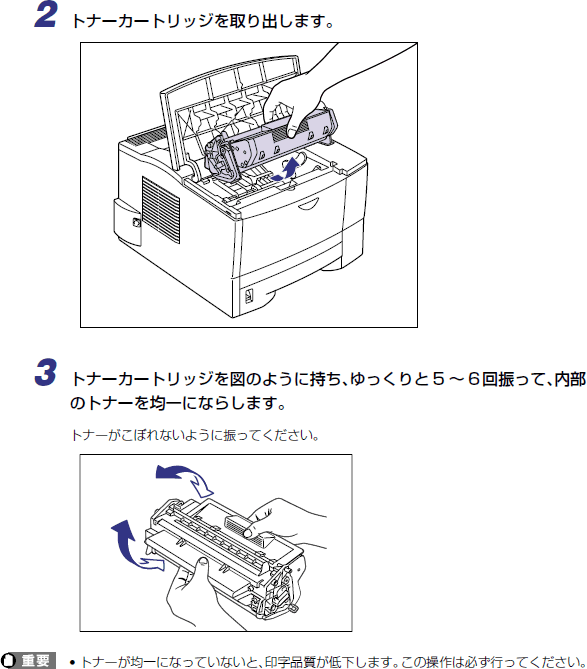 2 トナーカートリッジを取り出します。

3 トナーカートリッジを図のように持ち、ゆっくりと５～６回振って、内部のトナーを均一にならします。

トナーがこぼれないように振ってください。

重要 • トナーが均一になっていないと、印字品質が低下します。この操作は必ず行ってください。