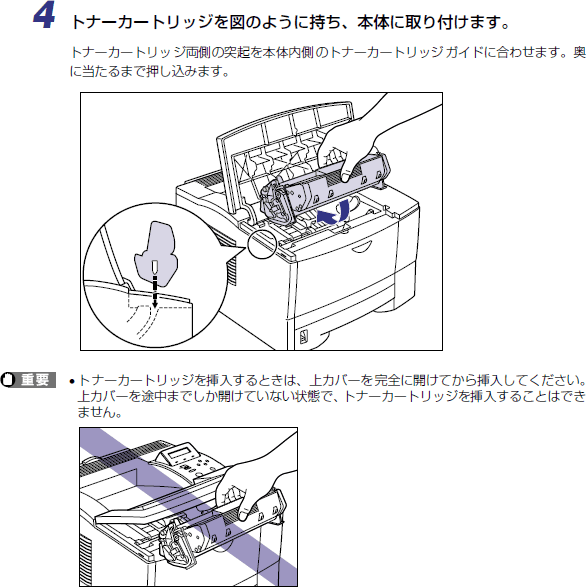 4 トナーカートリッジを図のように持ち、本体に取り付けます。

トナーカートリッジ両側の突起を本体内側のトナーカートリッジガイドに合わせます。奥に当たるまで押し込みます。

重要

• トナーカートリッジを挿入するときは、上カバーを完全に開けてから挿入してください。上カバーを途中までしか開けていない状態で、トナーカートリッジを挿入することはできません。