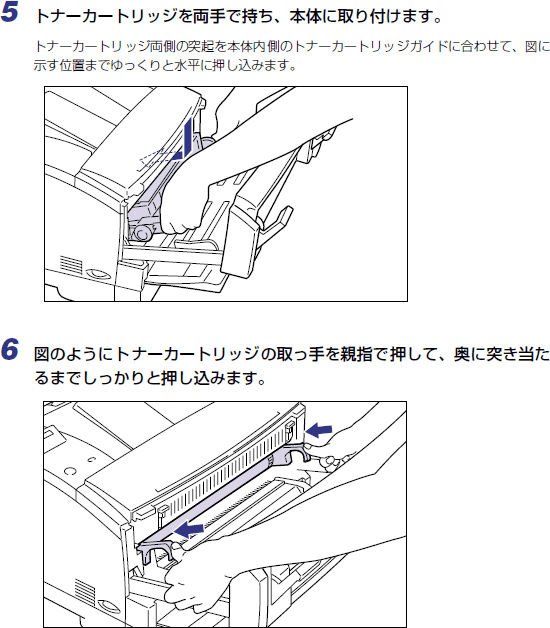 5 トナーカートリッジを両手で持ち、本体に取り付けます。

トナーカートリッジ両側の突起を本体内側のトナーカートリッジガイドに合わせて、図に示す位置までゆっくりと水平に押し込みます。

6 図のようにトナーカートリッジの取っ手を親指で押して、奥に突き当たるまでしっかりと押し込みます。