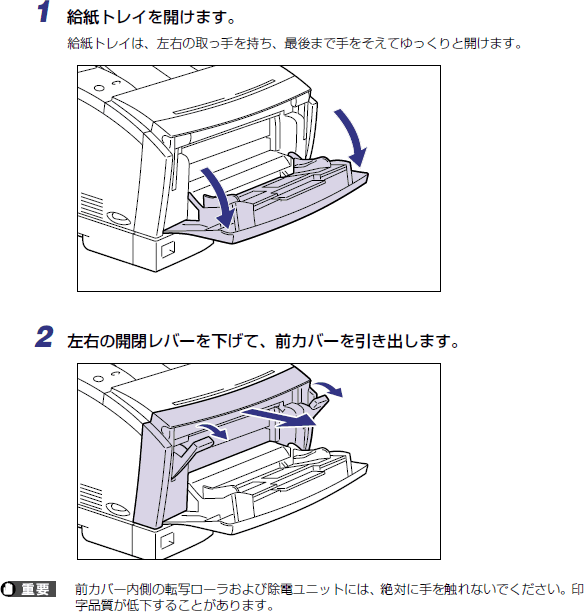 1 給紙トレイを開けます。

給紙トレイは、左右の取っ手を持ち、最後まで手をそえてゆっくりと開けます。

2 左右の開閉レバーを下げて、前カバーを引き出します。

重要 前カバー内側の転写ローラおよび除電ユニットには、絶対に手を触れないでください。印字品質が低下することがあります。